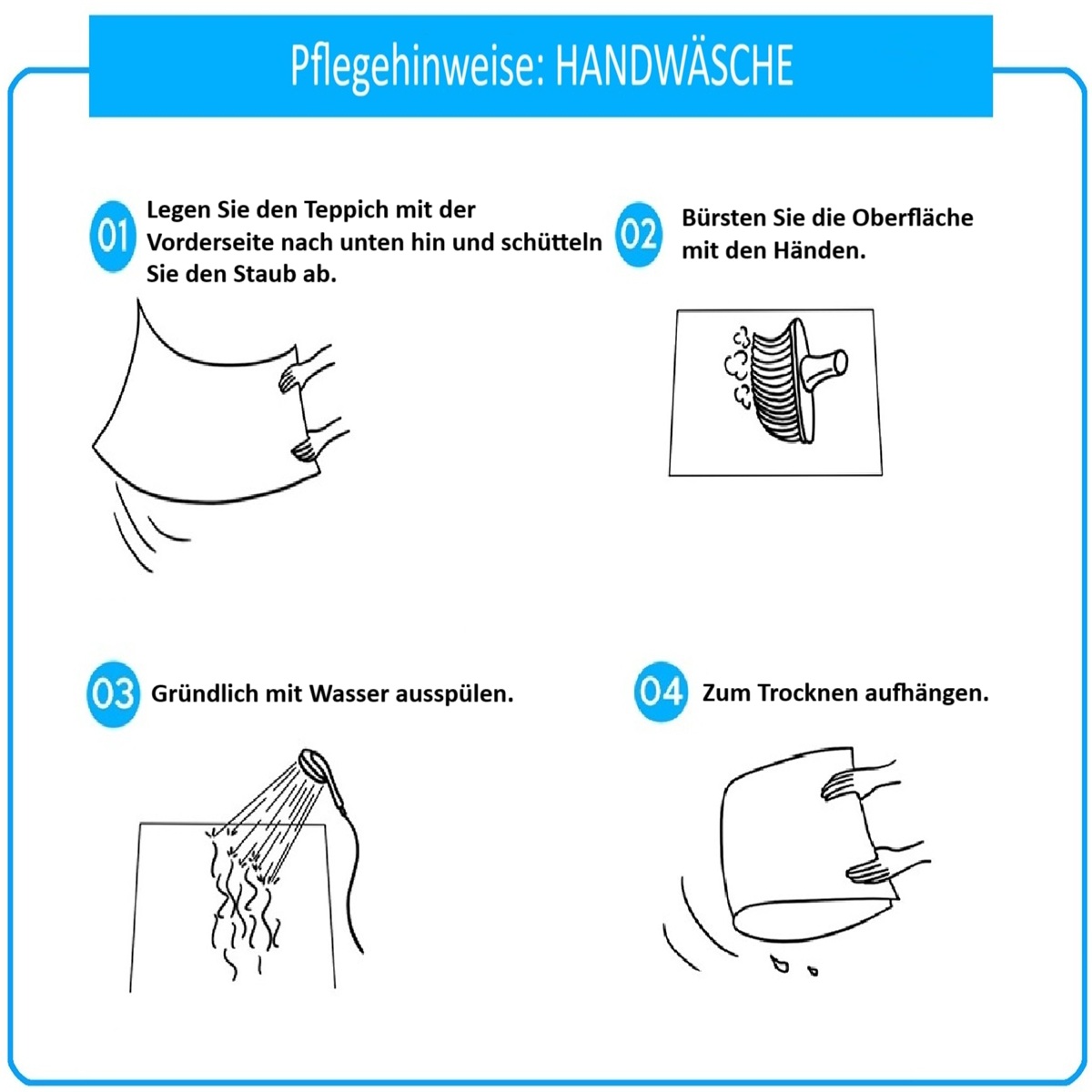 Pflegehinweise: HANDWÄSCHE

01 Legen Sie den Teppich mit der Vorderseite nach unten hin und schütteln Sie den Staub ab.

02 Bürsten Sie die Oberfläche mit den Händen.

03 Gründlich mit Wasser ausspülen.

04 Zum Trocknen aufhängen.